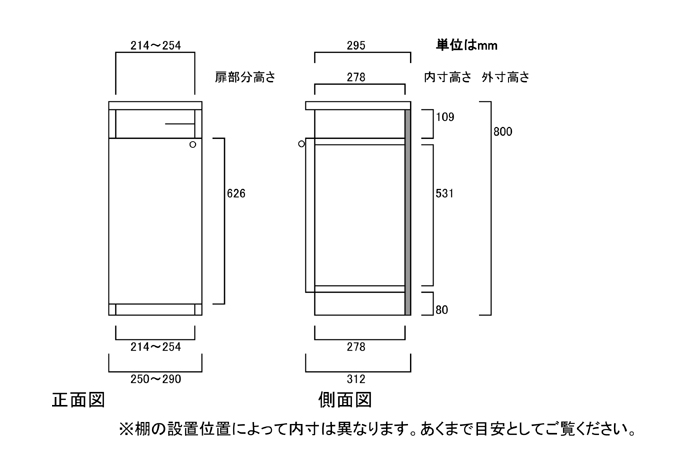 214～254

扉部分高さ

626

214～254

250～290

正面図

295

単位はmm

278

内寸高さ　外寸高さ

109

800

531

80

278

312

側面図

※棚の設置位置によって内寸は異なります。あくまで目安としてご覧ください。