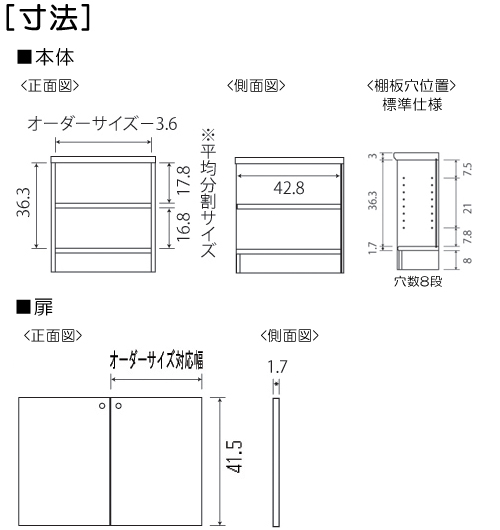 ［寸法］

■本体

〈正面図〉

オーダーサイズー3.6

36.3

17.8

16.8

※平均分割サイズ

〈側面図〉

42.8

〈棚板穴位置〉
標準仕様

3

36.3

1.7

7.5

21

7.8

8

穴数8段

■扉

〈正面図〉

オーダーサイズ対応幅

41.5

〈側面図〉

1.7